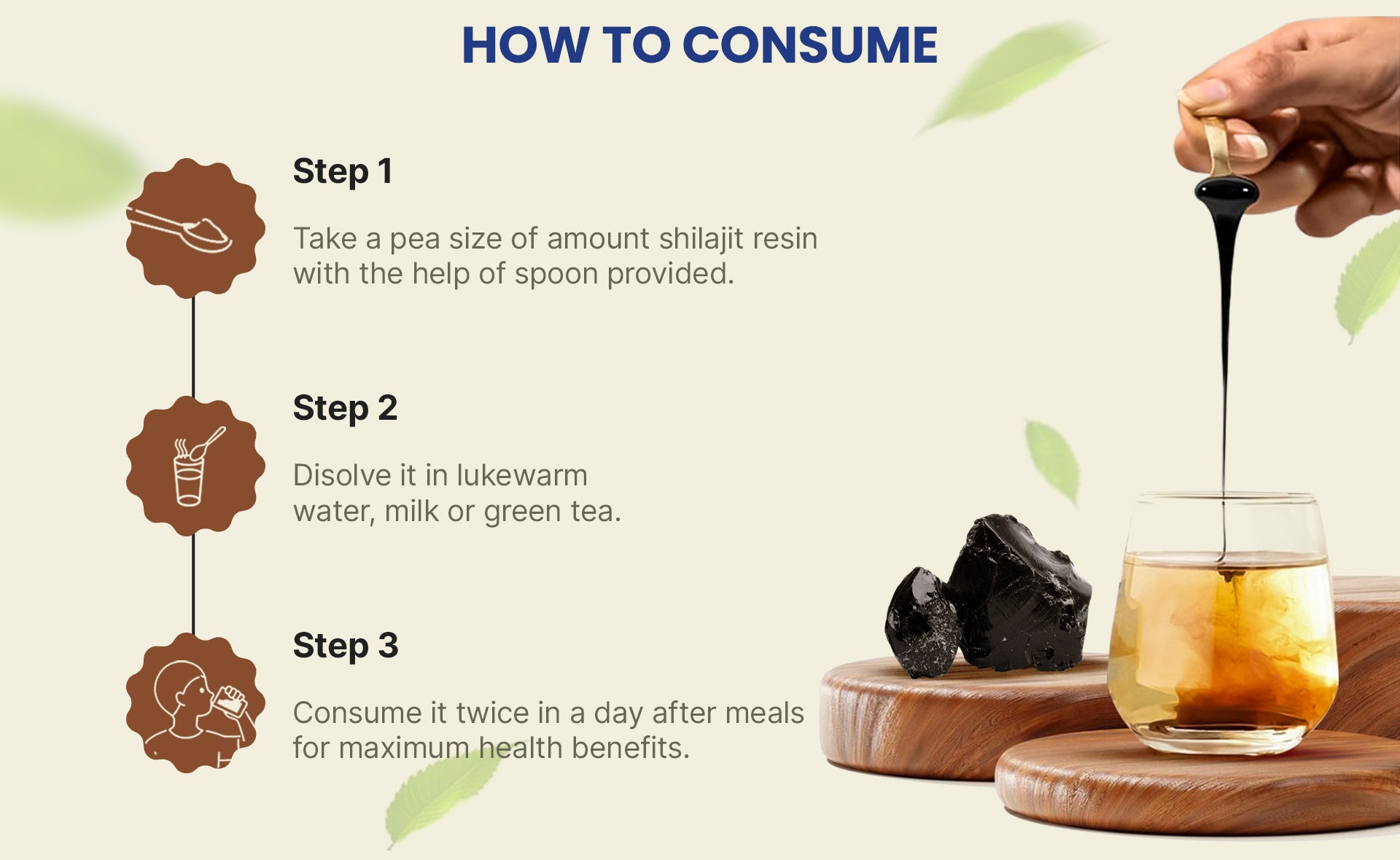 HOW TO CONSUME

Step 1

Take a pea size of amount shilajit resin with the help of spoon provided.

Step 2

Disolve it in lukewarm water, milk or green tea.

Step 3

Consume it twice in a day after meals for maximum health benefits.